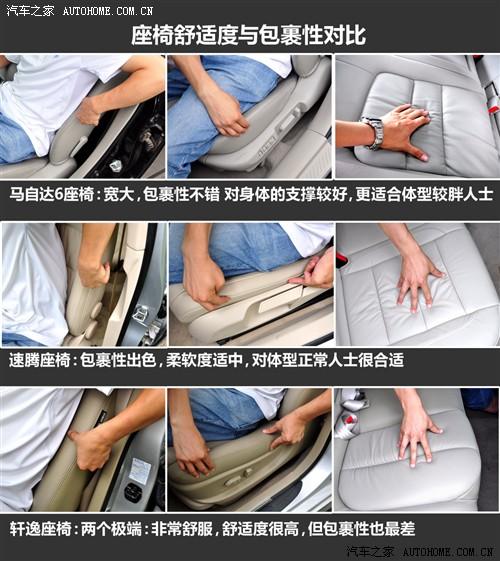 汽车之家 AUTOHOME.COM.CN

座椅舒适度与包裹性对比

马自达6座椅：宽大，包裹性不错 对身体的支撑较好，更适合体型较胖人士

速腾座椅：包裹性出色，柔软度适中，对体型正常人士很合适

轩逸座椅：两个极端：非常舒服，舒适度很高，但包裹性也最差

汽车之家 AUTOHOME.COM.CN